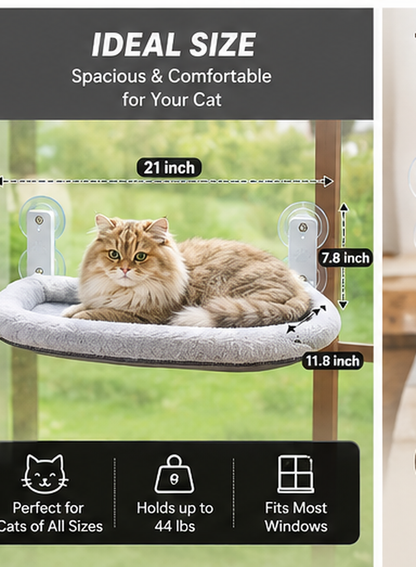 IDEAL SIZE
Spacious & Comfortable
for Your Cat

21 inch

7.8 inch

11.8 inch

Perfect for
Cats of All Sizes

Holds up to
44 lbs

Fits Most
Windows